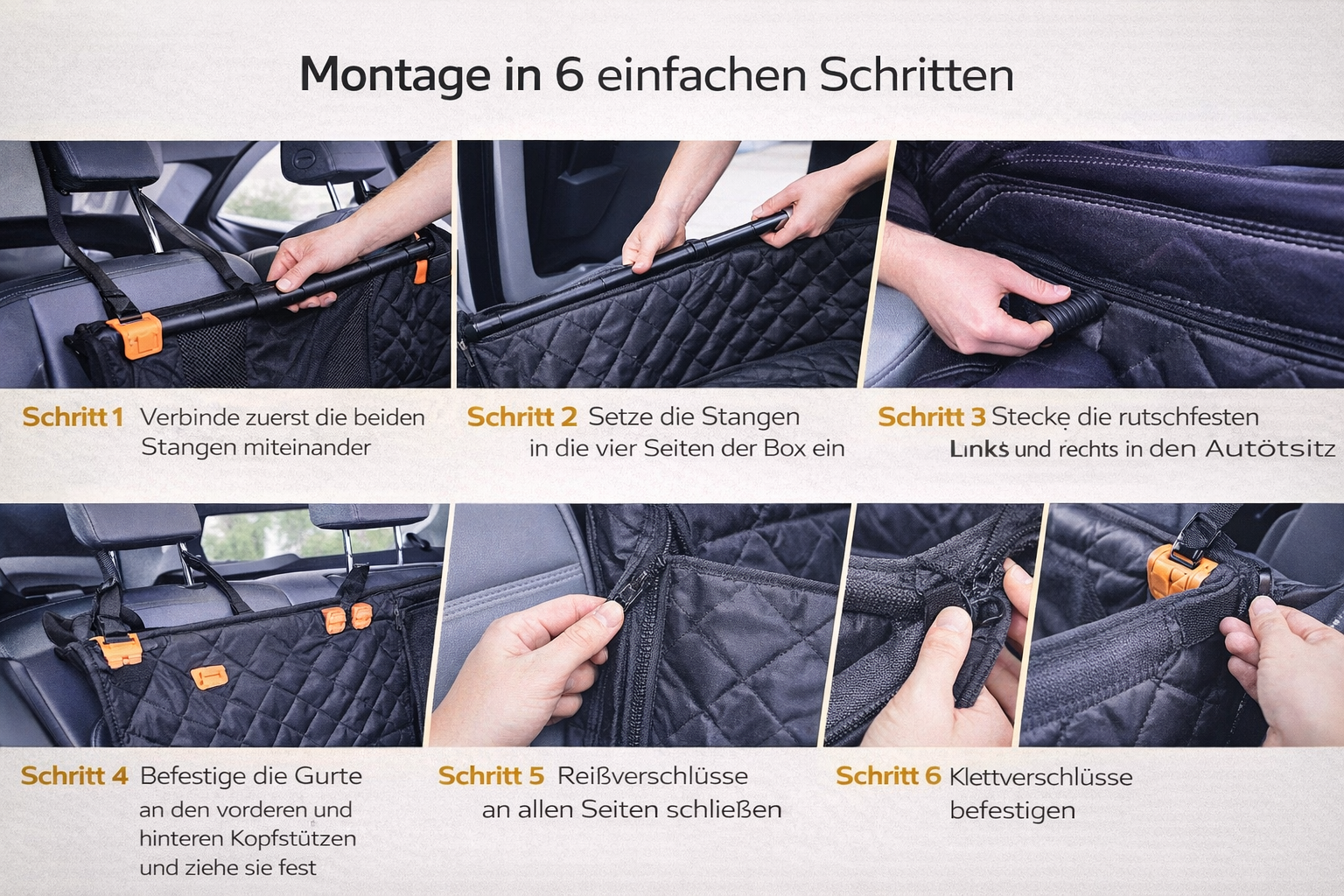 Montage in 6 einfachen Schritten

Schritt 1 Verbinde zuerst die beiden Stangen miteinander

Schritt 2 Setze die Stangen in die vier Seiten der Box ein

Schritt 3 Stecke die rutschfesten Links und rechts in den Autötsitz

Schritt 4 Befestige die Gurte an den vorderen und hinteren Kopfstützen und ziehe sie fest

Schritt 5 Reißverschlüsse an allen Seiten schließen

Schritt 6 Klettverschlüsse befestigen